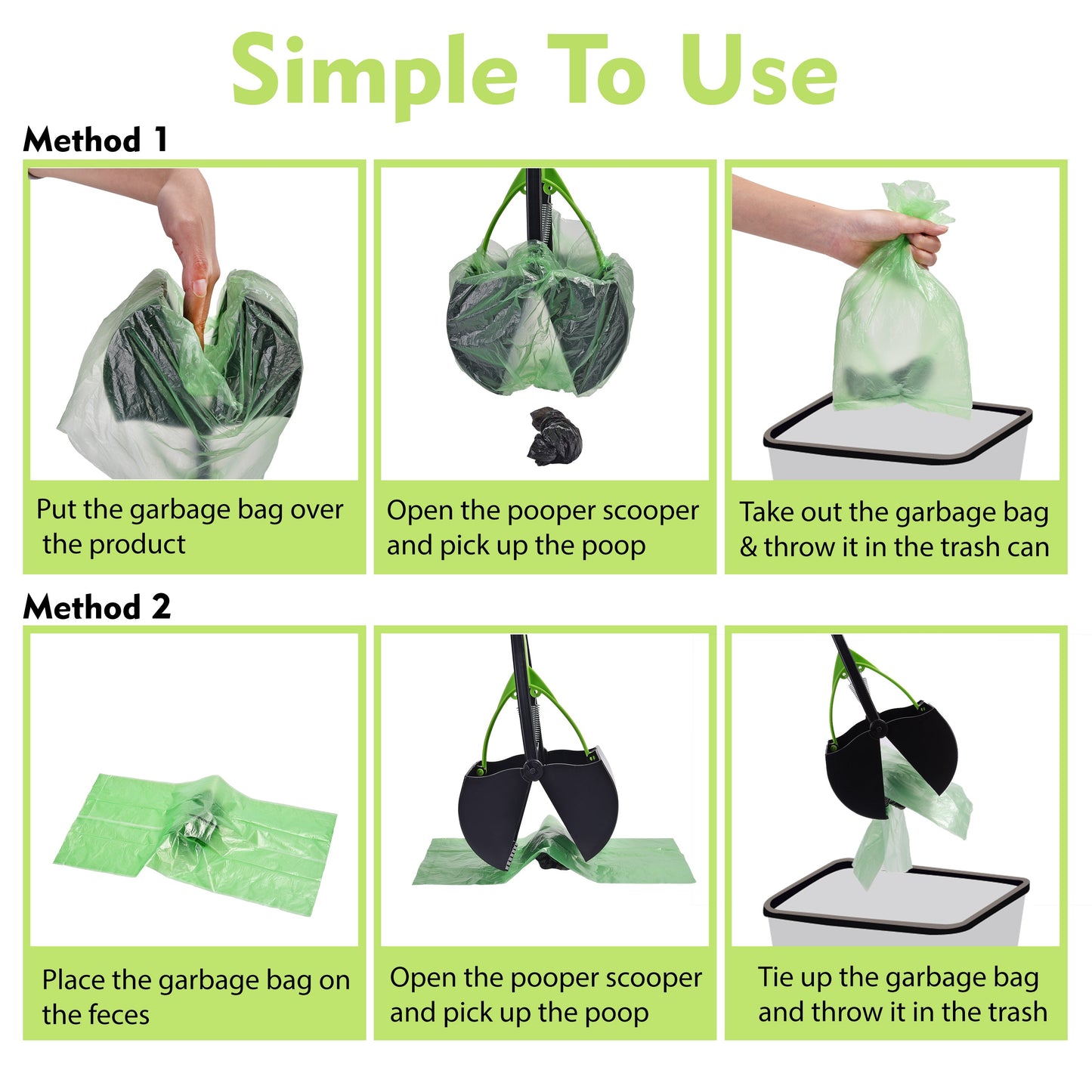 Simple To Use

Method 1

Put the garbage bag over the product

Open the pooper scooper and pick up the poop

Take out the garbage bag & throw it in the trash can

Method 2

Place the garbage bag on the feces

Open the pooper scooper and pick up the poop

Tie up the garbage bag and throw it in the trash