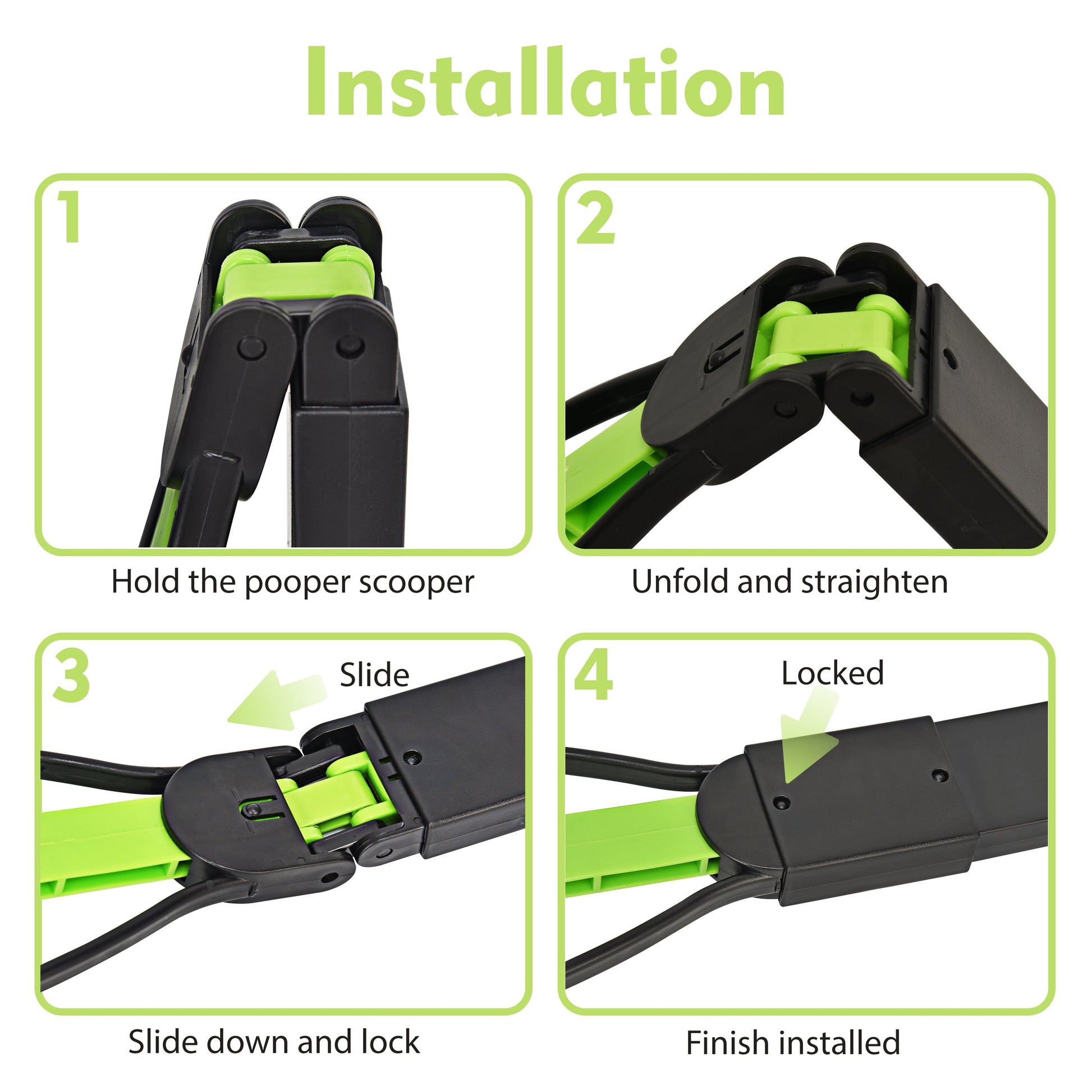 Installation

1

Hold the pooper scooper

2

Unfold and straighten

3

Slide

Slide down and lock

4

Locked

Finish installed