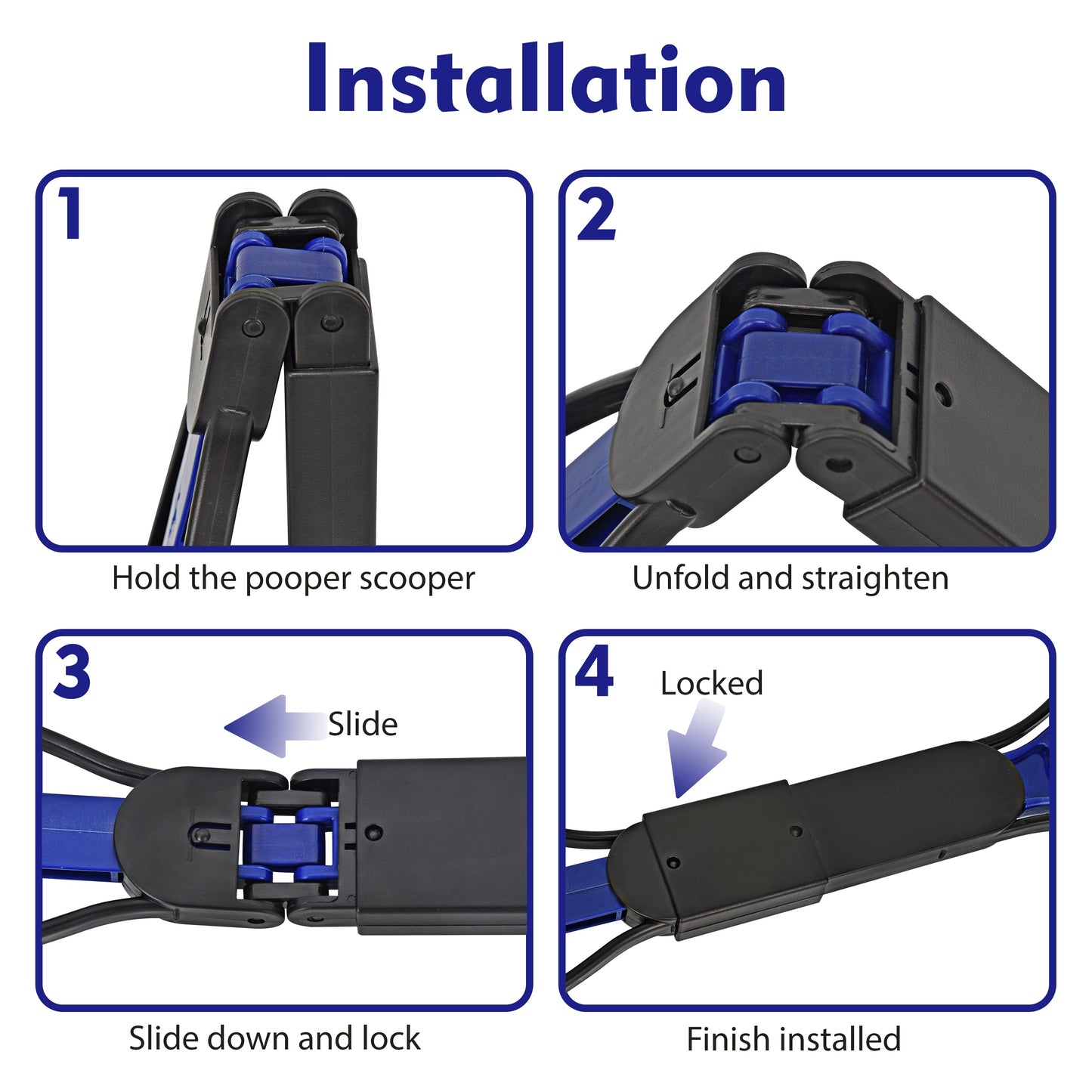 Installation

1

Hold the pooper scooper

2

Unfold and straighten

3

Slide

Slide down and lock

4

Locked

Finish installed