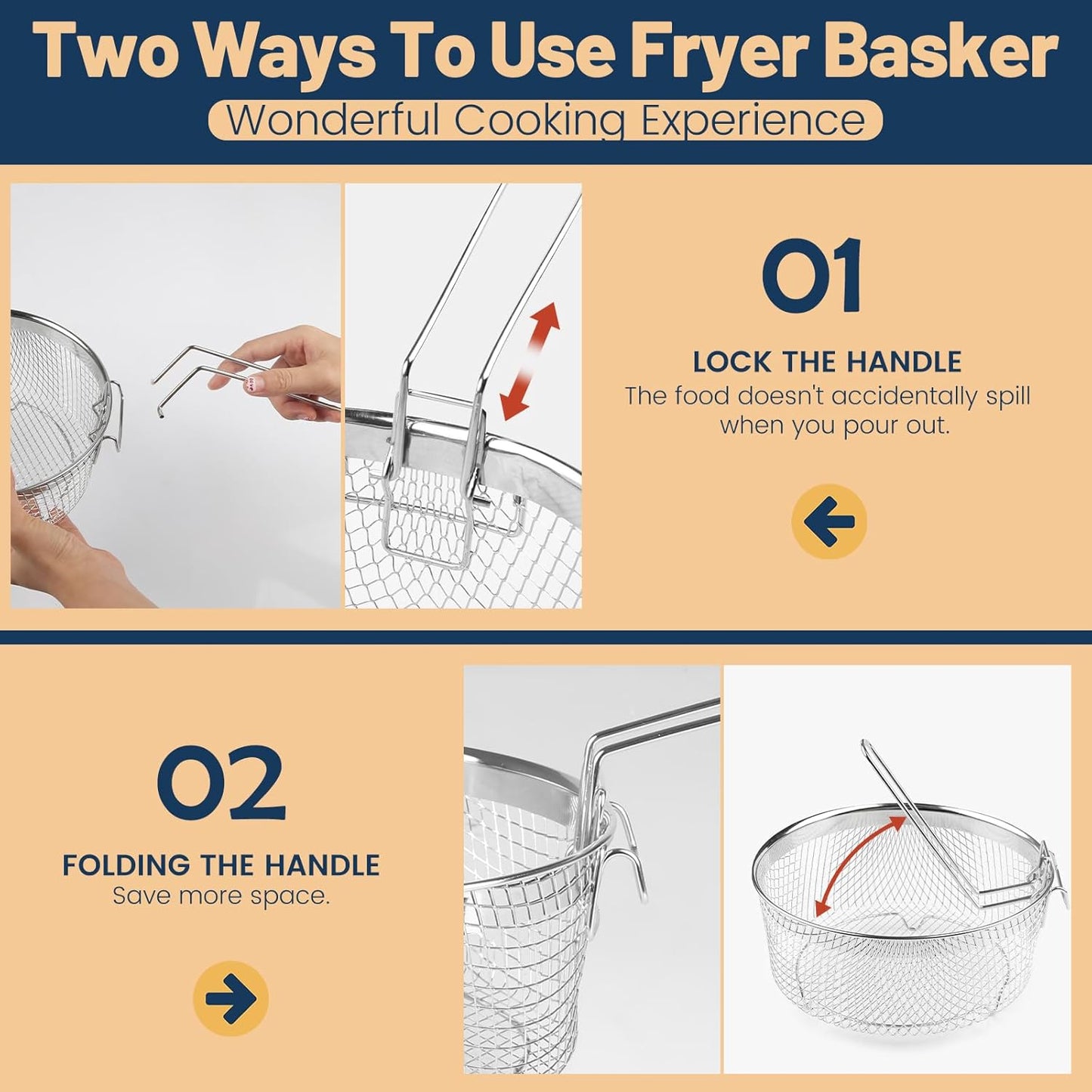 Two Ways To Use Fryer Basker

Wonderful Cooking Experience

01

LOCK THE HANDLE

The food doesn't accidentally spill when you pour out.

02

FOLDING THE HANDLE

Save more space.