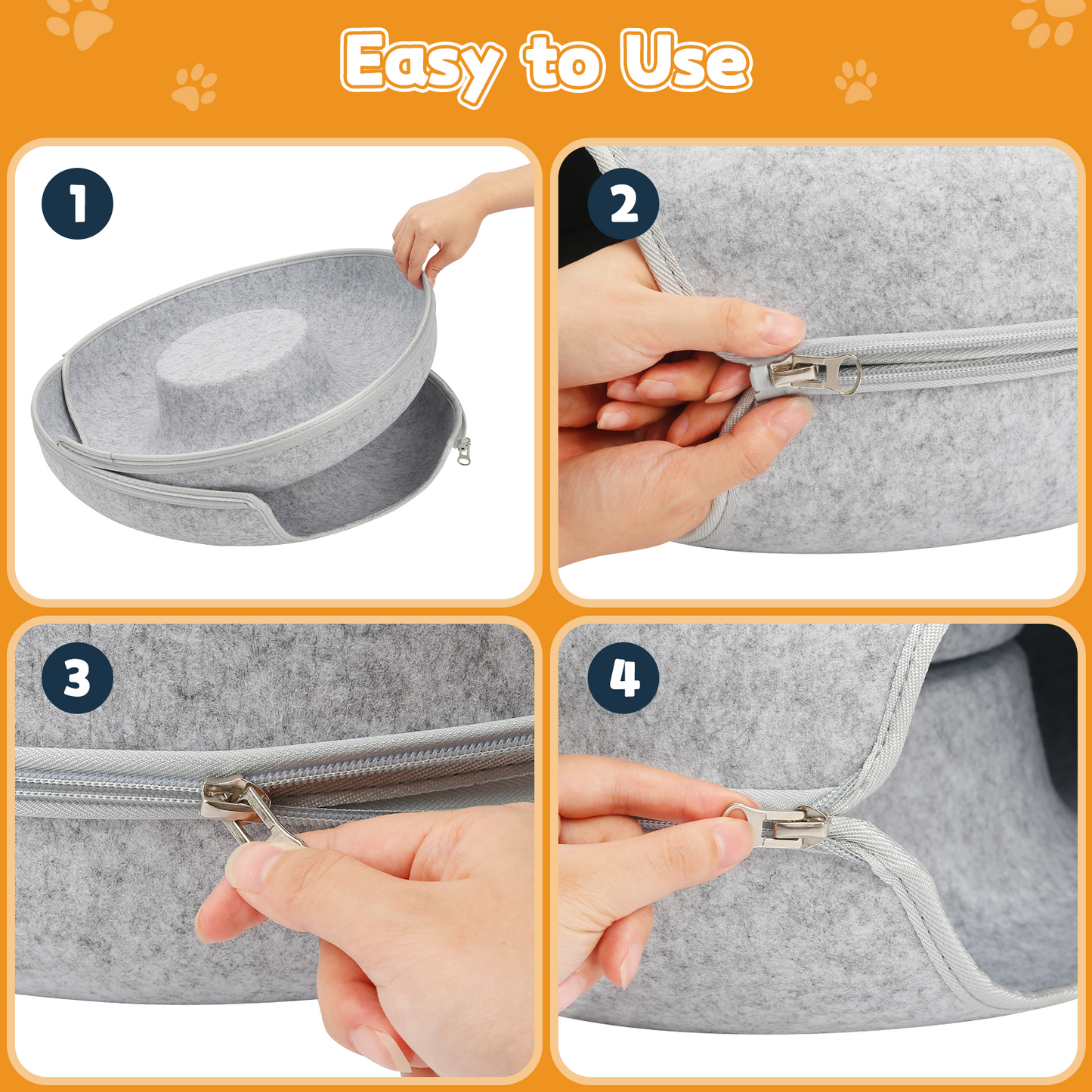 Easy to Use

1

2

3

4