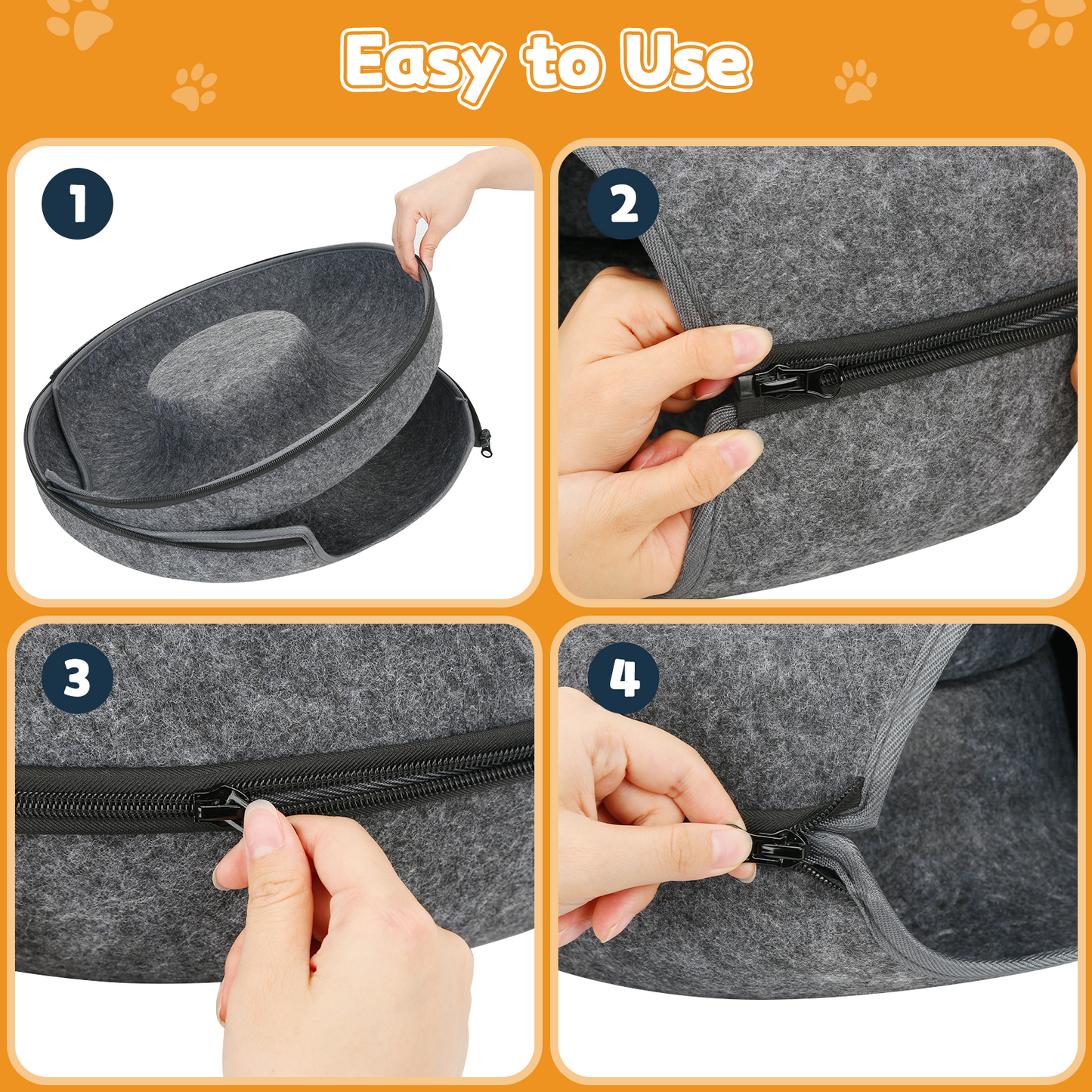 Easy to Use

1

2

3

4