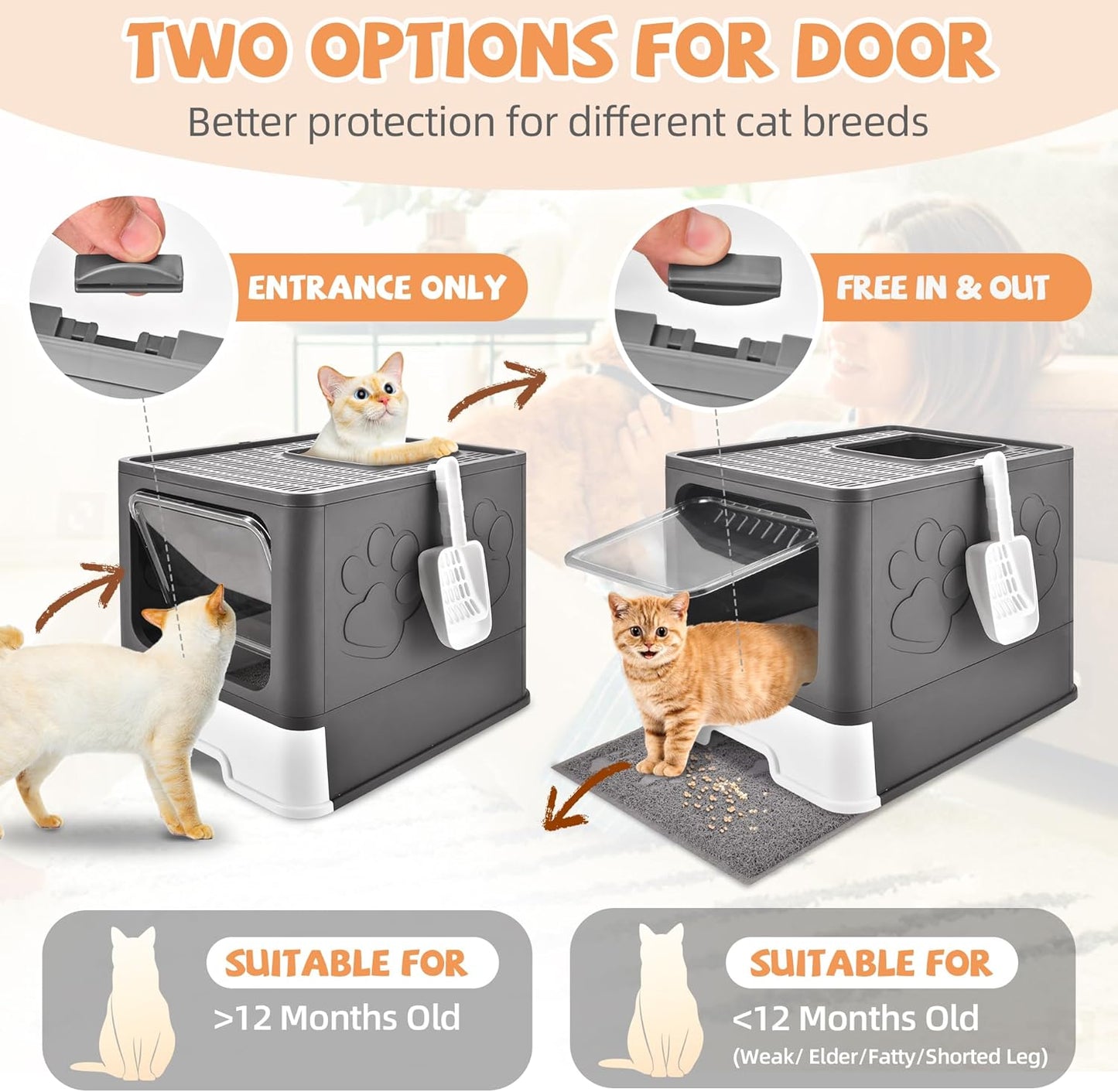 TWO OPTIONS FOR DOOR

Better protection for different cat breeds

ENTRANCE ONLY

FREE IN & OUT

SUITABLE FOR

>12 Months Old

SUITABLE FOR

<12 Months Old

(Weak/ Elder/Fatty/Shorted Leg)