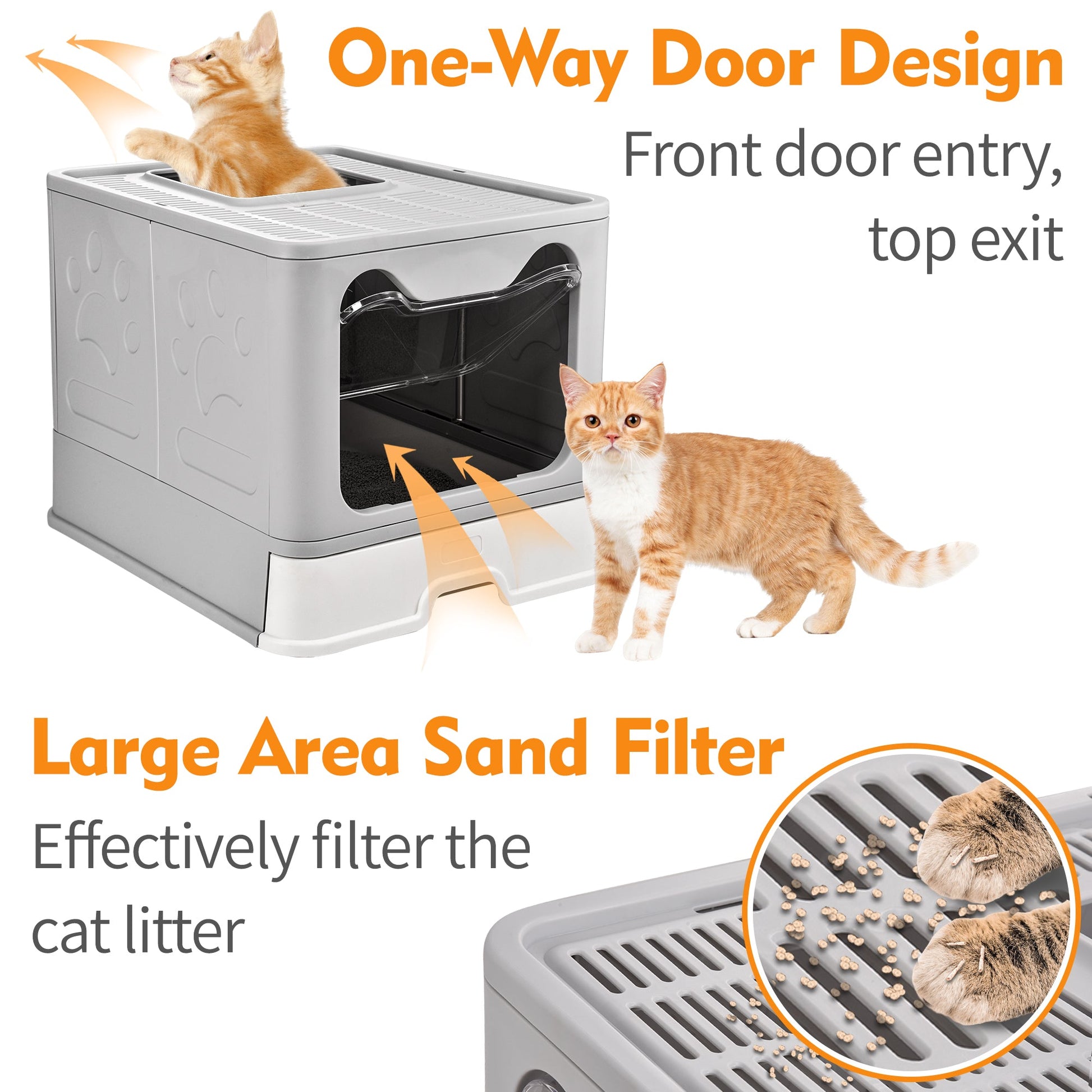 One-Way Door Design

Front door entry, top exit

Large Area Sand Filter

Effectively filter the cat litter