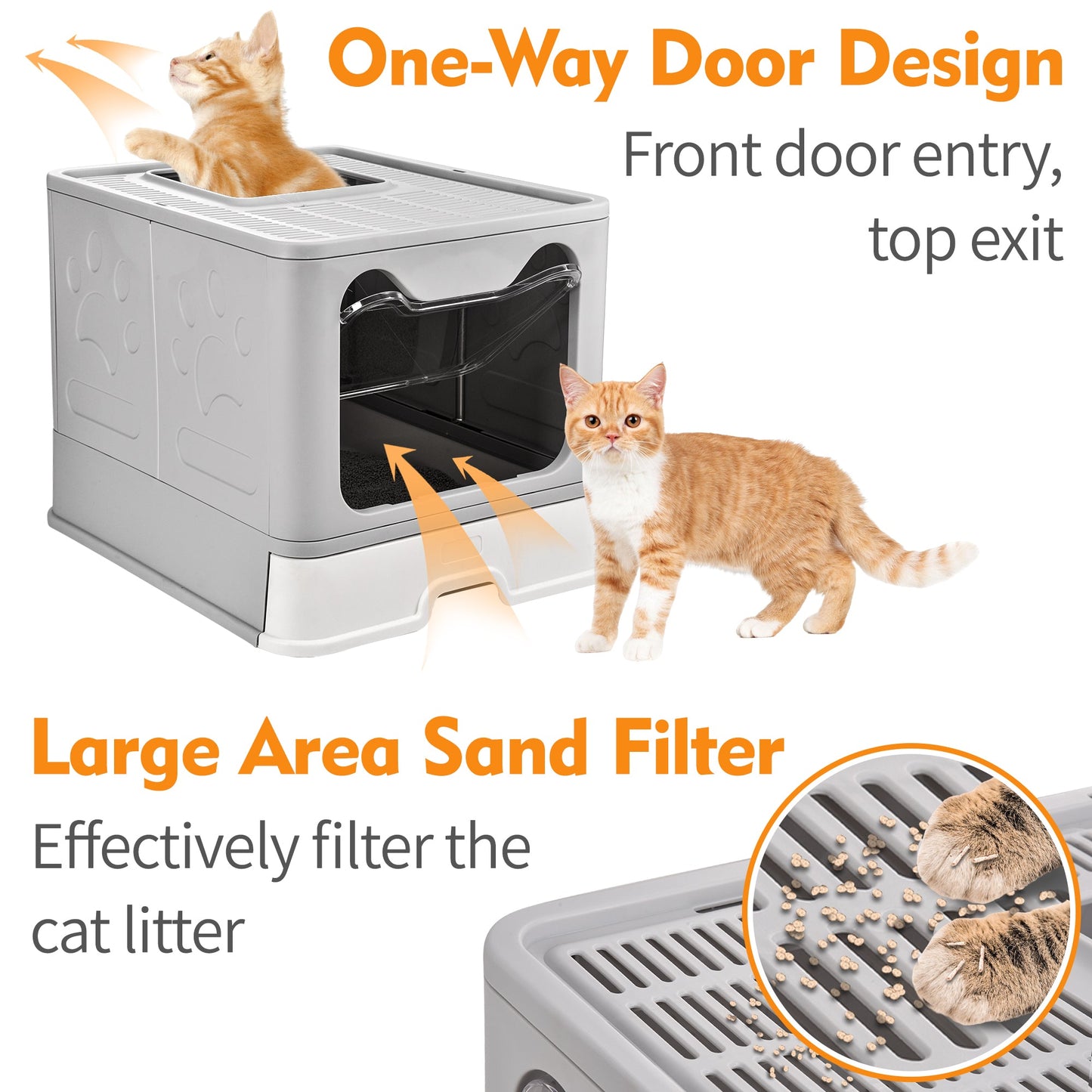 One-Way Door Design

Front door entry, top exit

Large Area Sand Filter

Effectively filter the cat litter