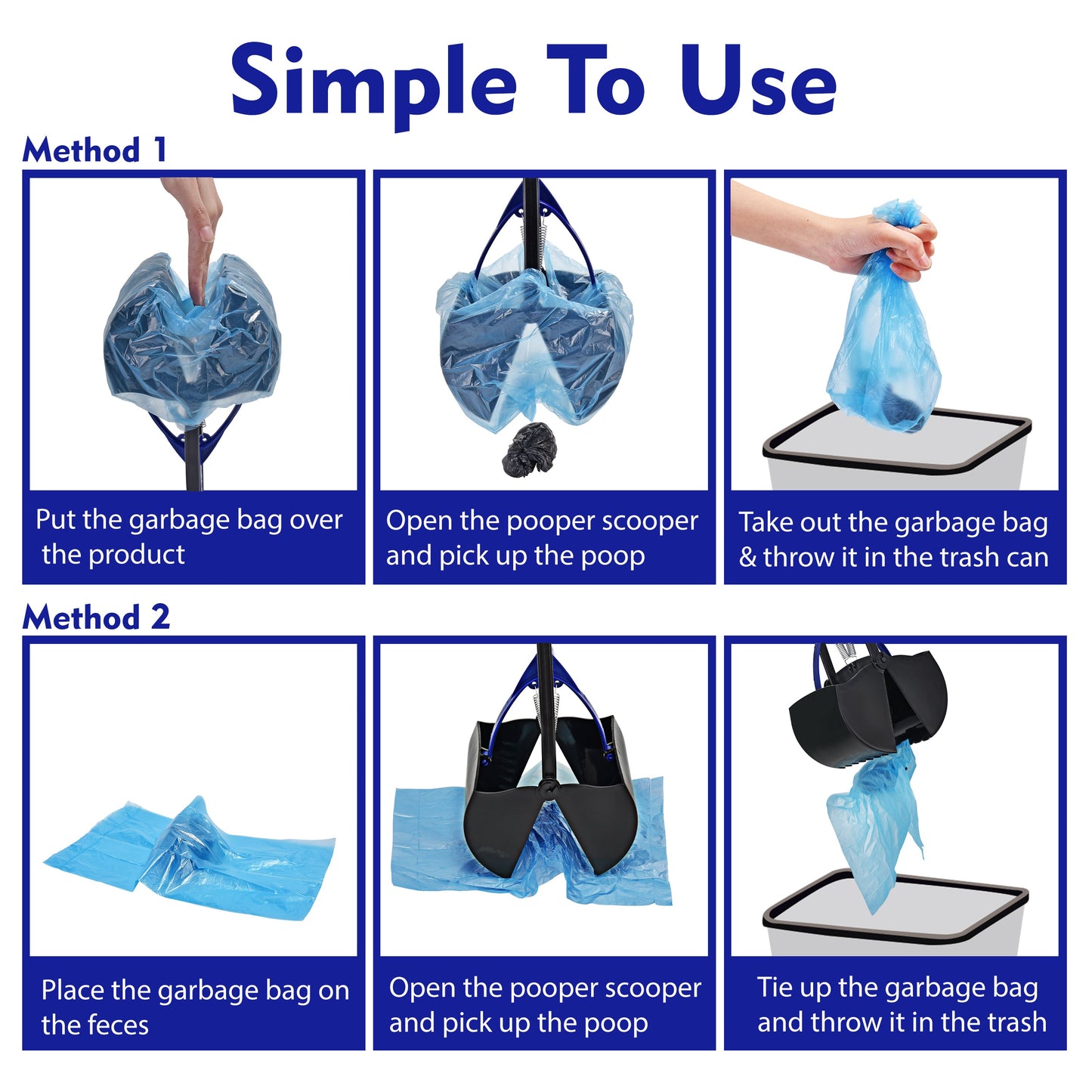 Simple To Use

Method 1

Put the garbage bag over the product

Open the pooper scooper and pick up the poop

Take out the garbage bag & throw it in the trash can

Method 2

Place the garbage bag on the feces

Open the pooper scooper and pick up the poop

Tie up the garbage bag and throw it in the trash